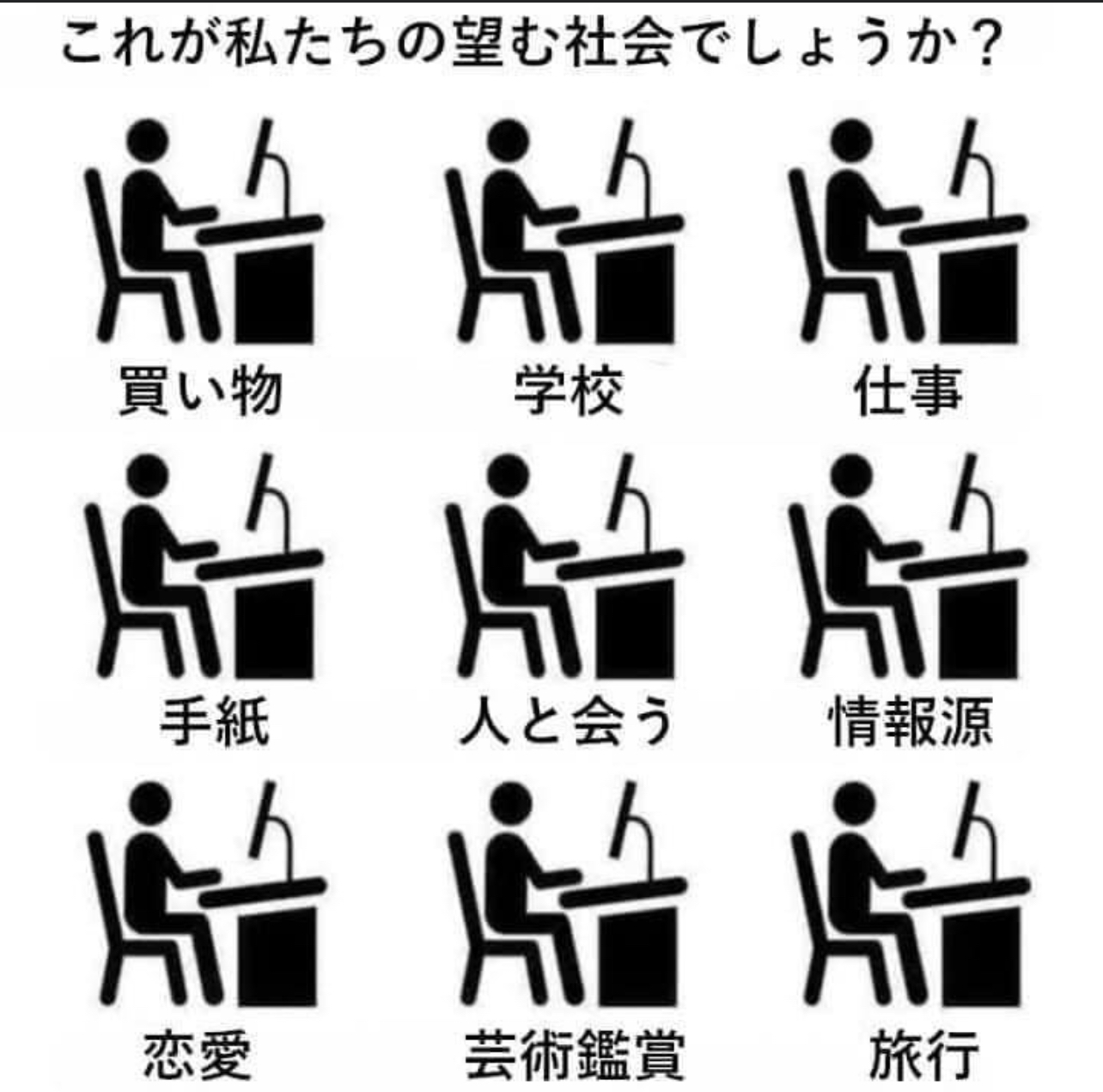 これが私たちの望む社会でしょうか？

買い物

学校

仕事

手紙

人と会う

情報源

恋愛

芸術鑑賞

旅行